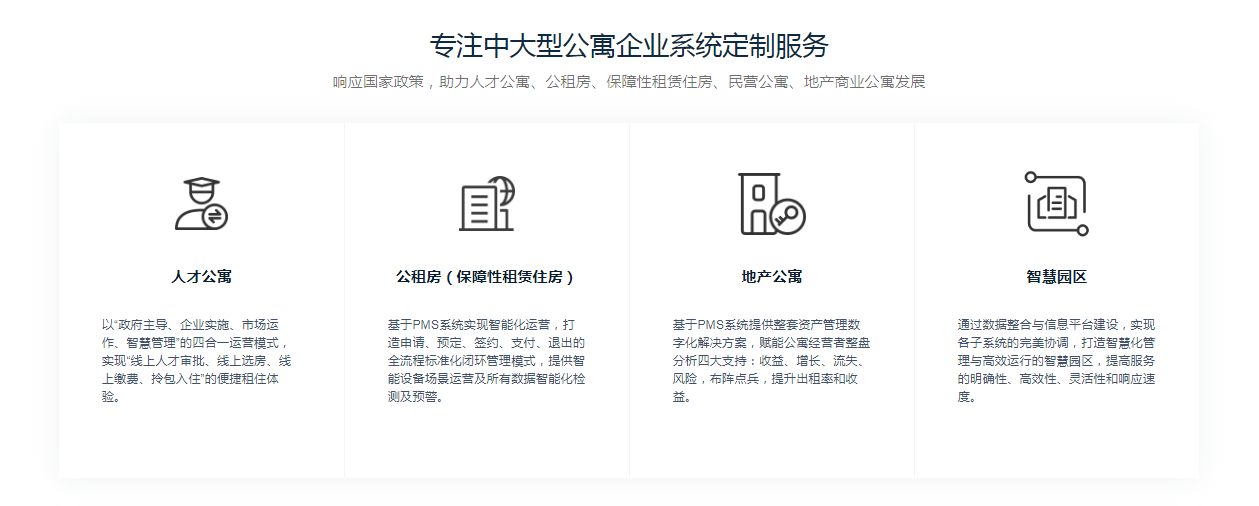 专注中大型公寓企业系统定制服务

响应国家政策，助力人才公寓、公租房、保障性租赁住房、民营公寓、地产商业公寓发展

人才公寓

以“政府主导、企业实施、市场运作、智慧管理”的四合一运营模式，实现“线上人才审批、线上选房、线上缴费、拎包入住”的便捷租住体验。

公租房（保障性租赁住房）

基于PMS系统实现智能化运营，打造申请、预定、签约、支付、退出的全流程标准化闭环管理模式，提供智能设备场景运营及所有数据智能化检测及预警。

地产公寓

基于PMS系统提供整套资产管理数字化解决方案，赋能公寓经营者整盘分析四大支持：收益、增长、流失、风险，布阵点兵，提升出租率和收益。

智慧园区

通过数据整合与信息平台建设，实现各子系统的完美协调，打造智慧化管理与高效运行的智慧园区，提高服务的明确性、高效性、灵活性和响应速度。