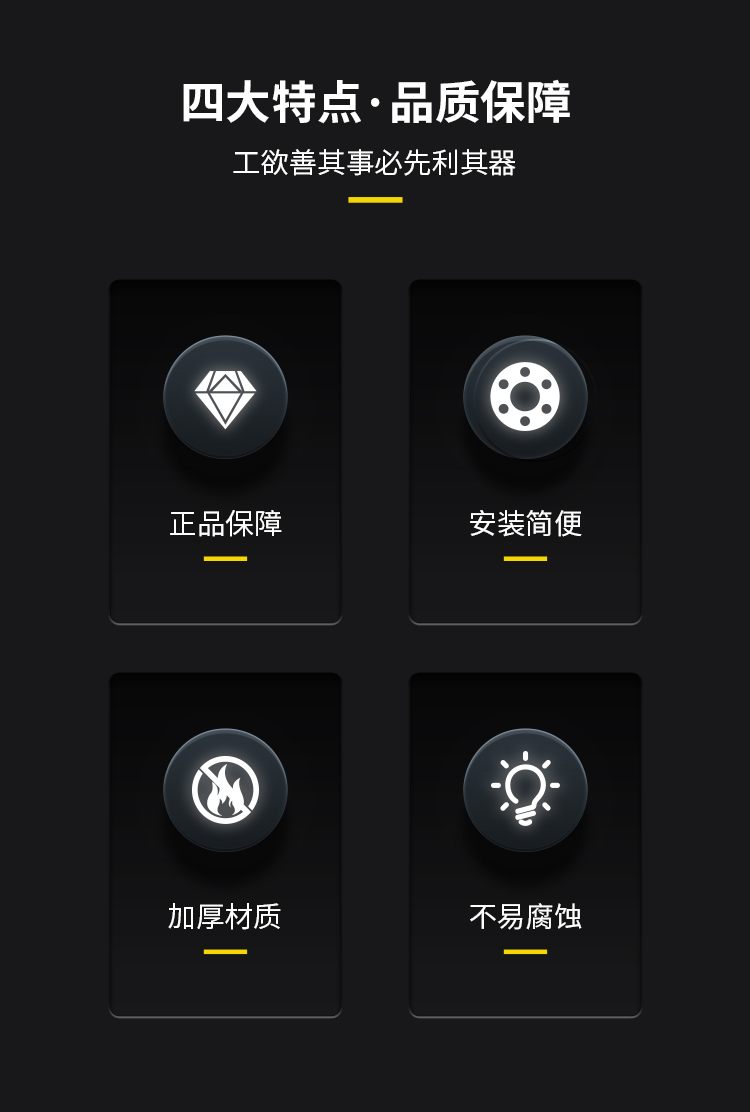 四大特点·品质保障

工欲善其事必先利其器

正品保障

安装简便

加厚材质

不易腐蚀