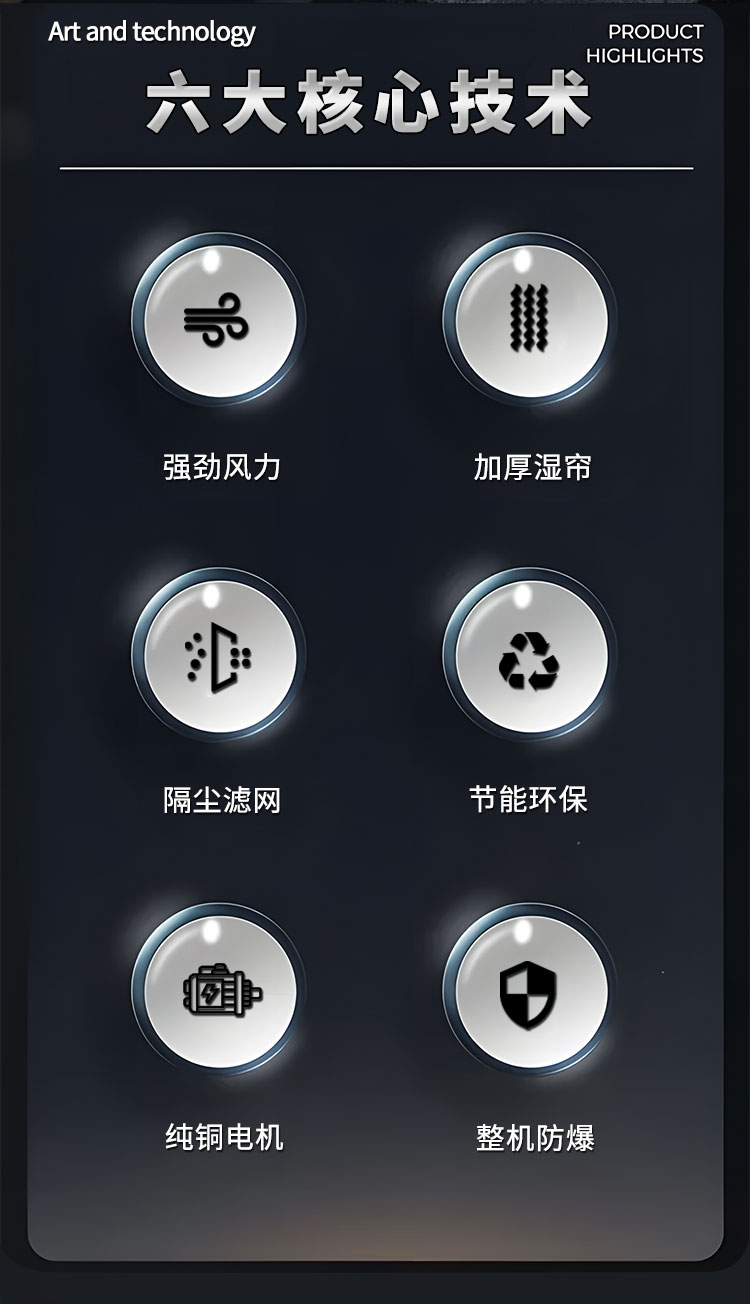 Art and technology

PRODUCT
HIGHLIGHTS

六大核心技术

强劲风力

加厚湿帘

隔尘滤网

节能环保

纯铜电机

整机防爆